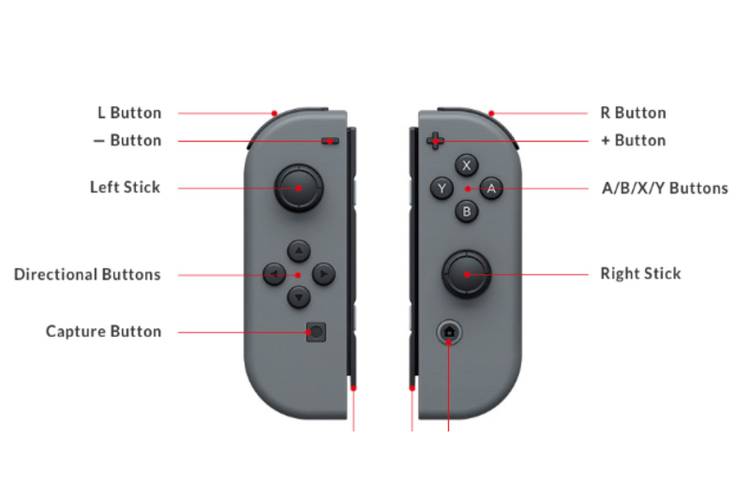 L Button
– Button
Left Stick
Directional Buttons
Capture Button

R Button
+ Button
A/B/X/Y Buttons
Right Stick

X
Y
A
B